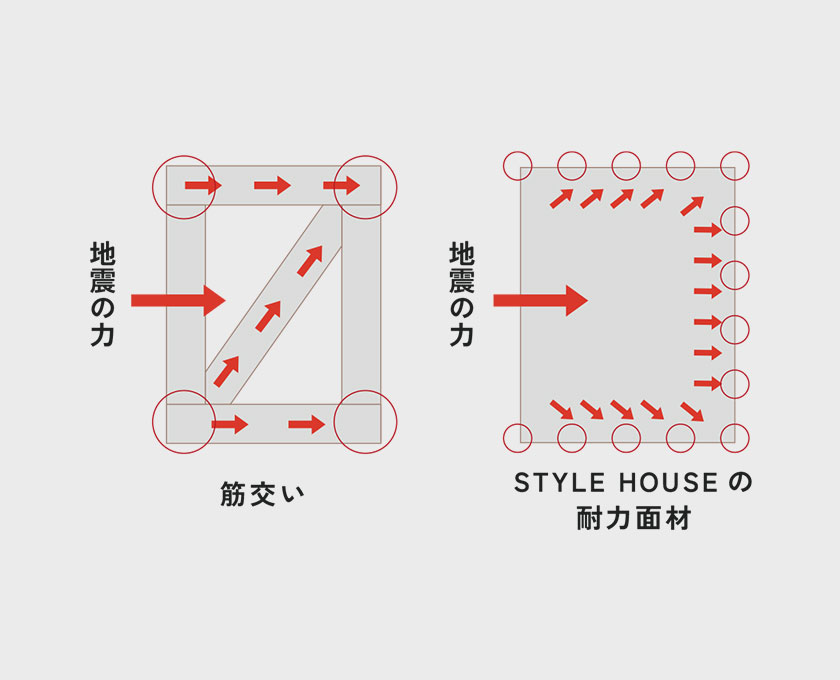 地震の力

筋交い

地震の力

STYLE HOUSE の
耐力面材